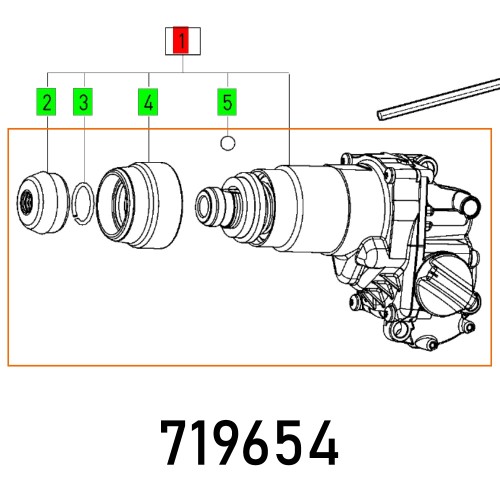 1
2
3
4
5
719654