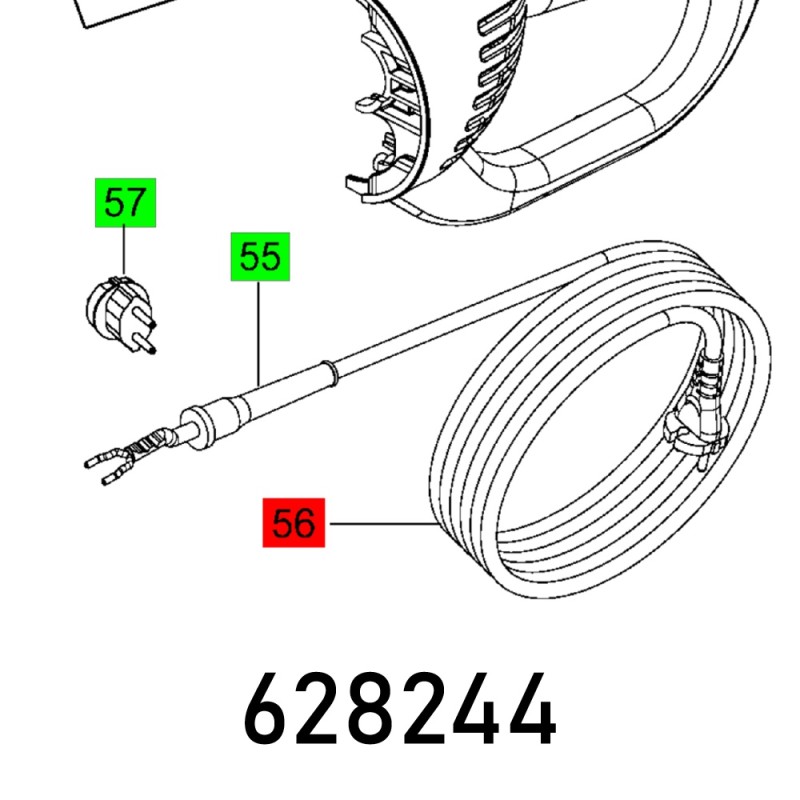 57

55

56

628244