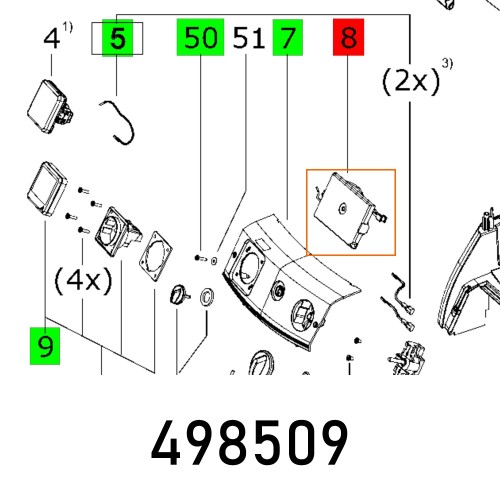 $4^{1)}$ 5 50 51 7 8

$(2x)^{3)}$

(4x)

9

498509