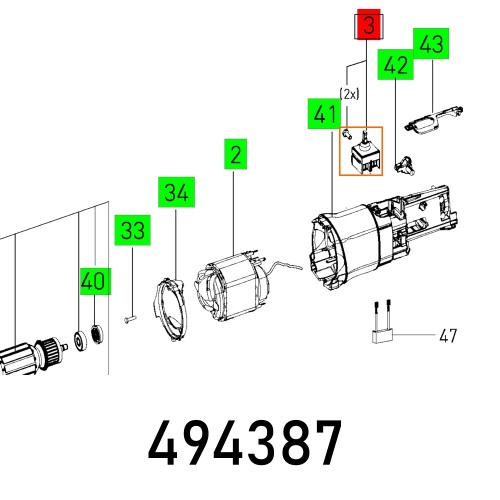 3

43

42

(2x)

41

2

34

33

40

47

494387