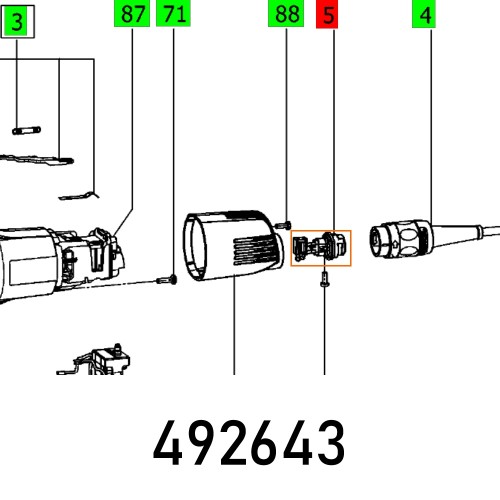 3

87

71

88

5

4

492643