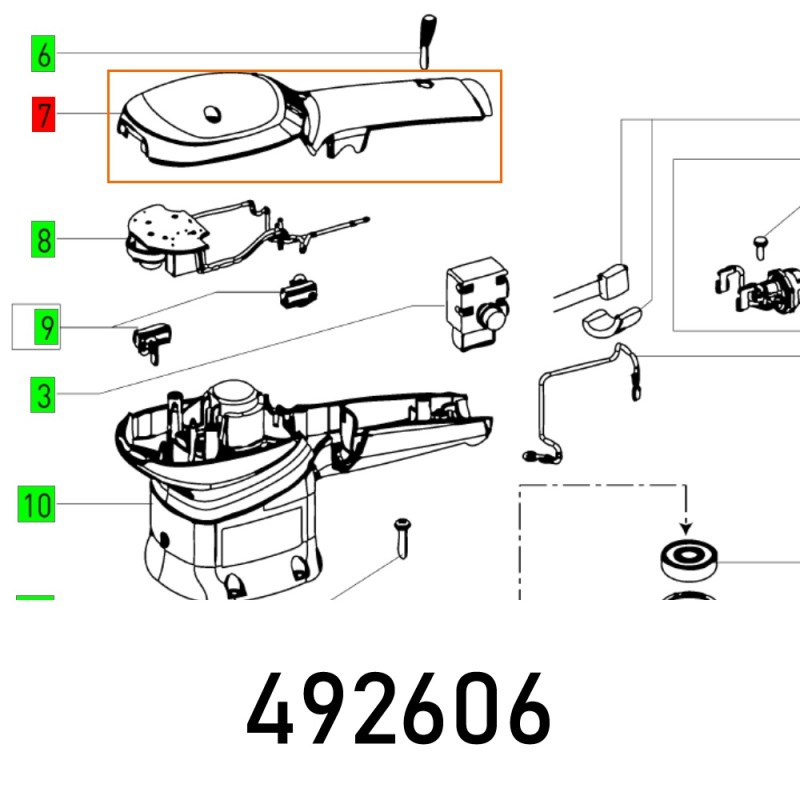 6
7
8
9
3
10

492606