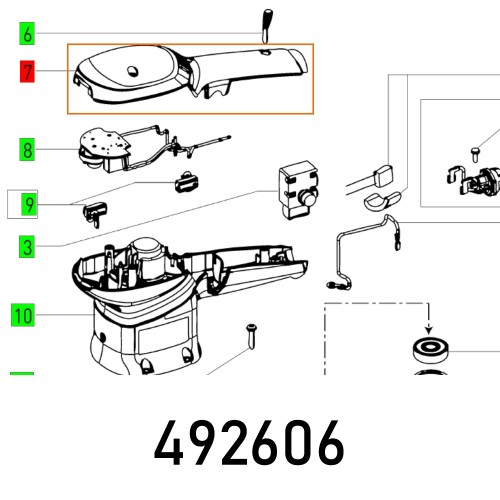 6
7
8
9
3
10
492606