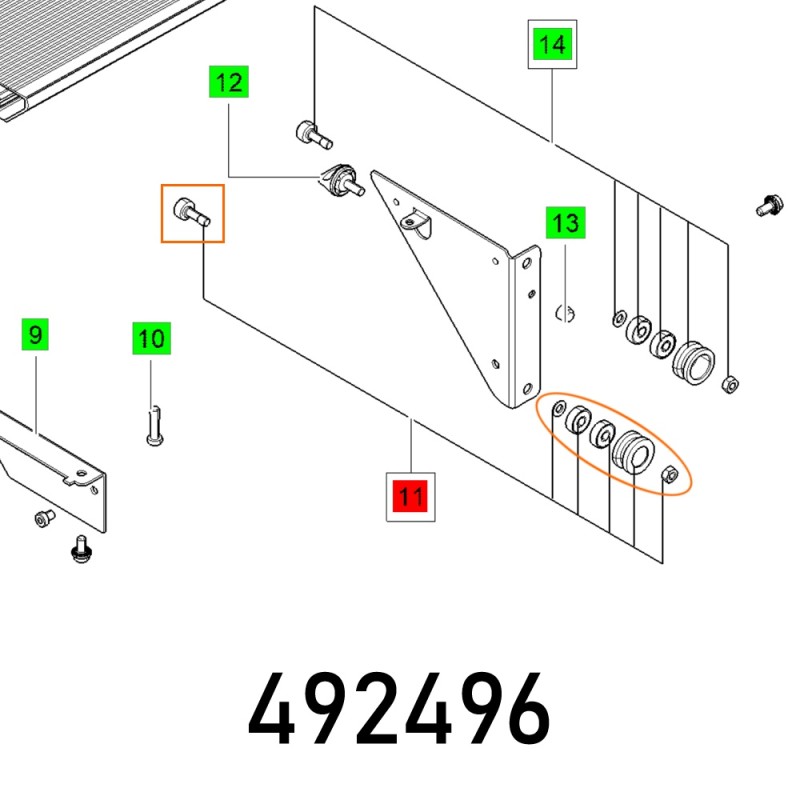 14

12

13

9

10

11

492496