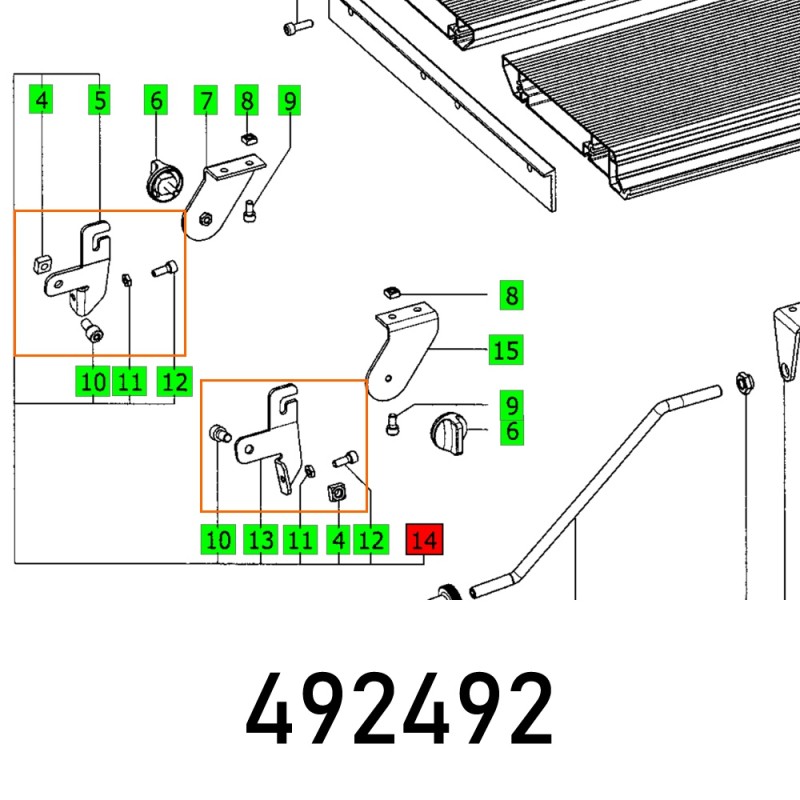 4 5 6 7 8 9

10 11 12

8

15

9

6

10 13 11 4 12 14

492492