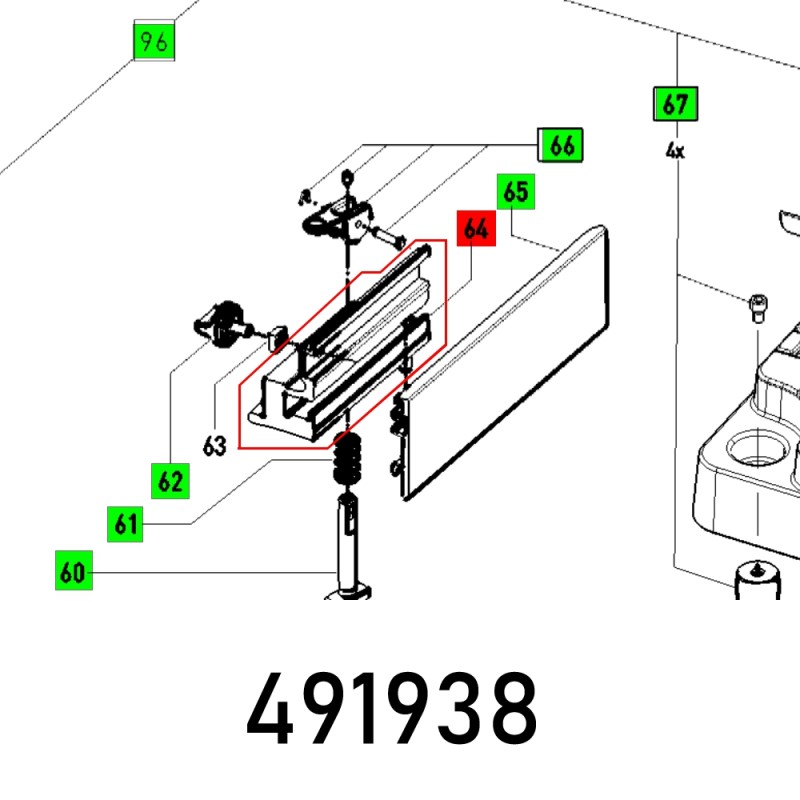 96

67

4x

66

65

64

63

62

61

60

491938