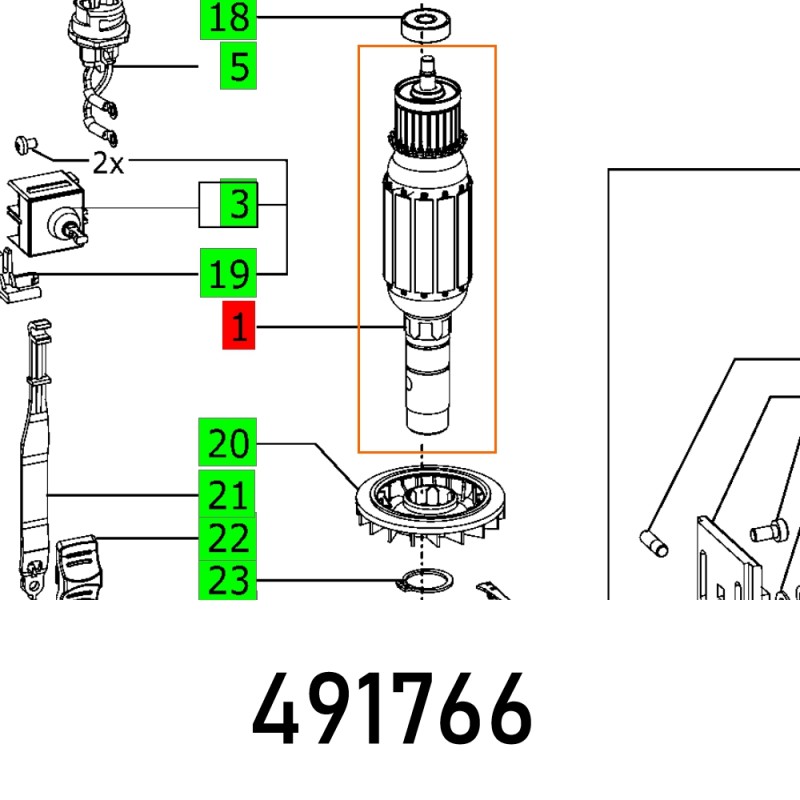 18
5
2x
3
19
1
20
21
22
23
491766