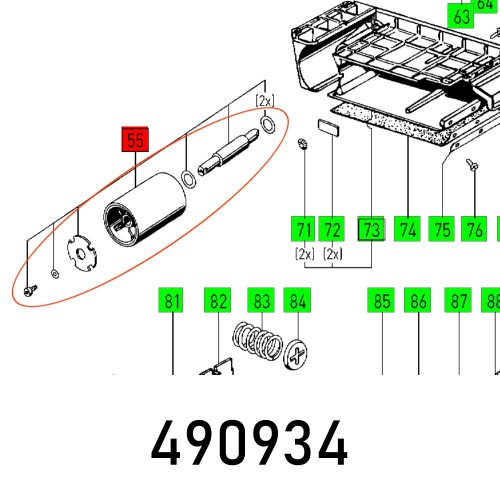 63
64
(2x)
55
71
72
73
74
75
76
(2x)
(2x)
81
82
83
84
85
86
87
88
490934