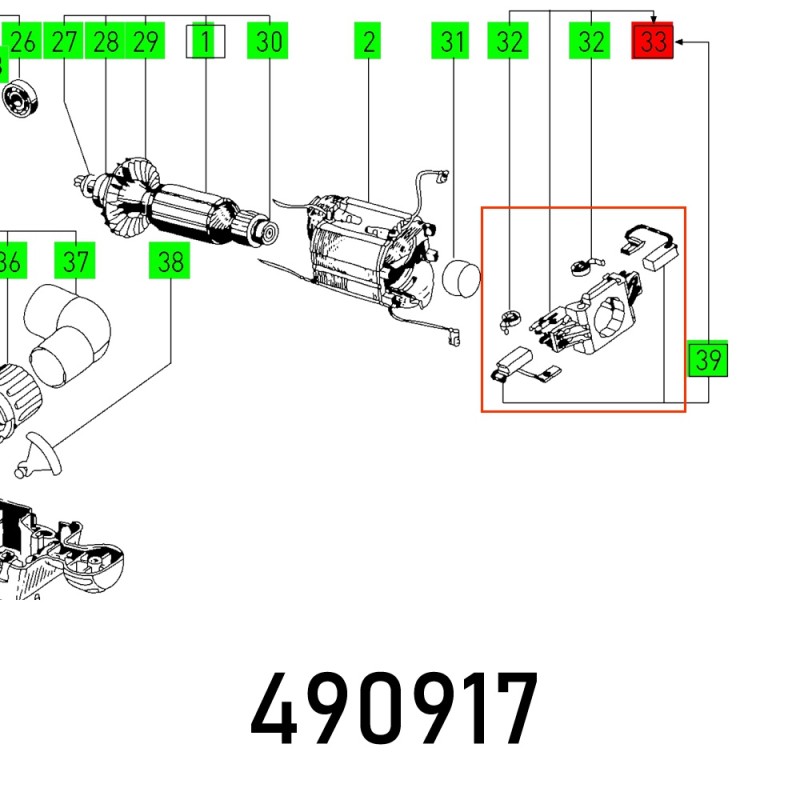 26 27 28 29 1 30 2 31 32 32 33

36 37 38

39

490917