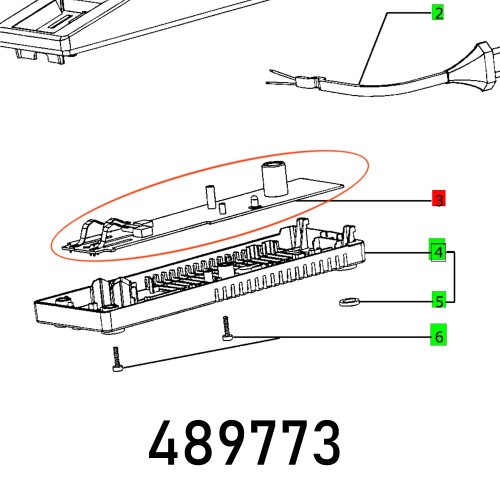 2

3

4

5

6

489773