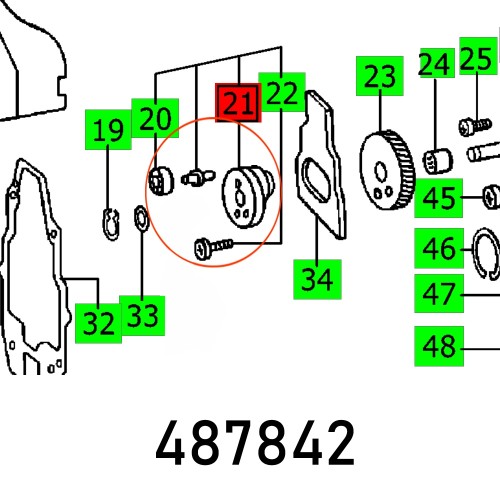 19
20
21
22
23
24
25
45
46
47
48
34
32
33

487842