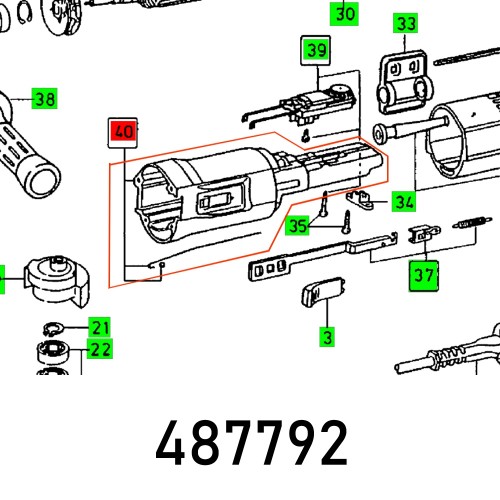 30
33
39
38
40
34
35
37
21
22
3
487792