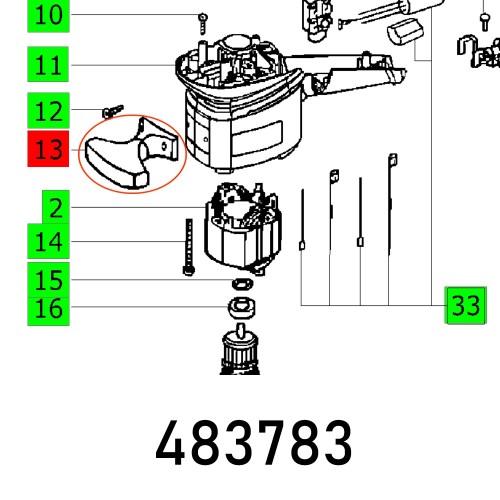 10
11
12
13
2
14
15
16
33
483783