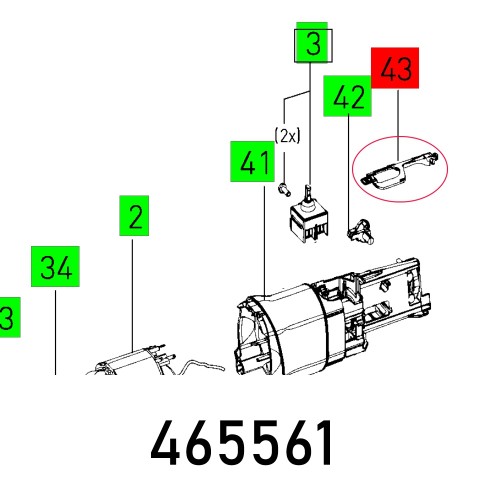 3
43
42
(2x)
41
2
34
3
465561