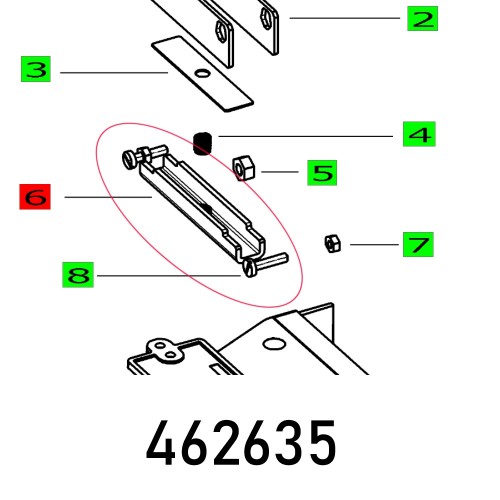 2
3
4
5
6
7
8
462635