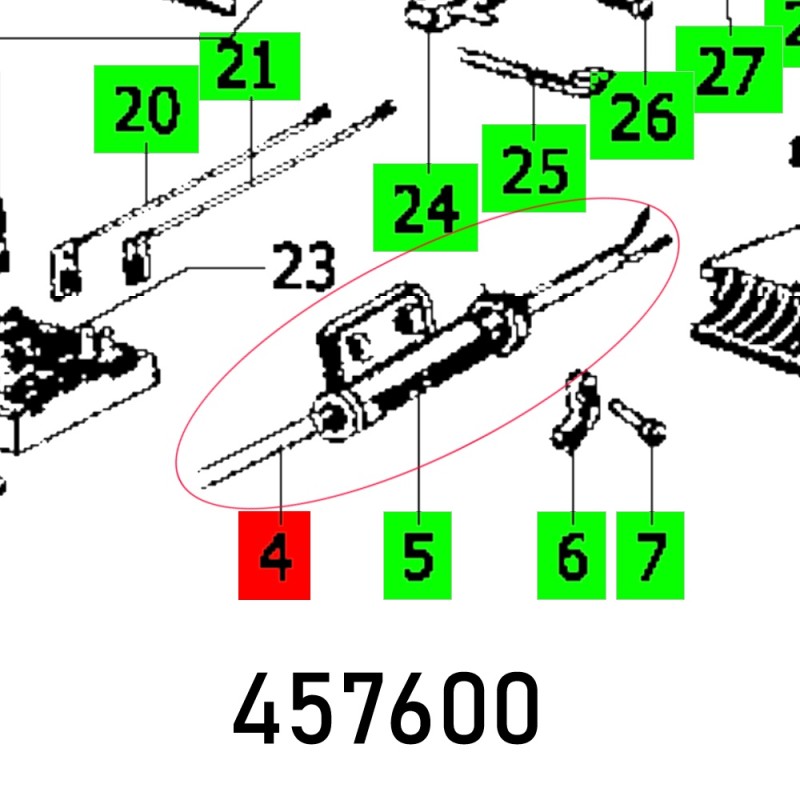 21
20
27
26
25
24
23
4
5
6
7
457600