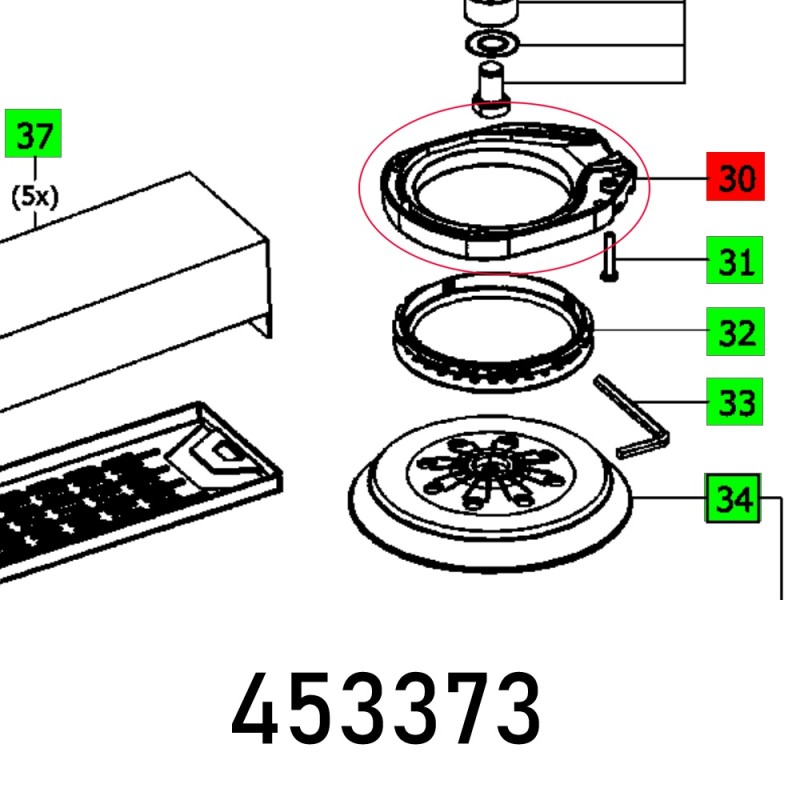 37
(5x)

30
31
32
33
34

453373