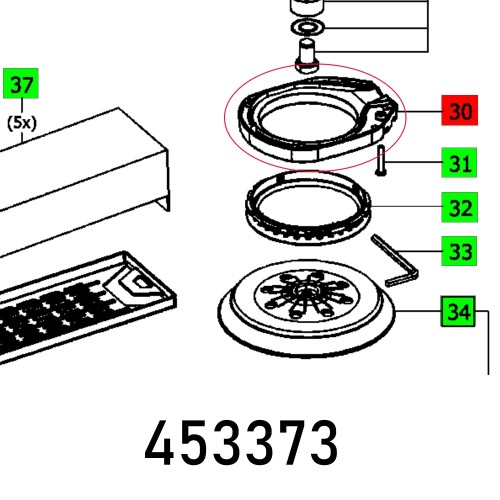 37
(5x)
30
31
32
33
34
453373