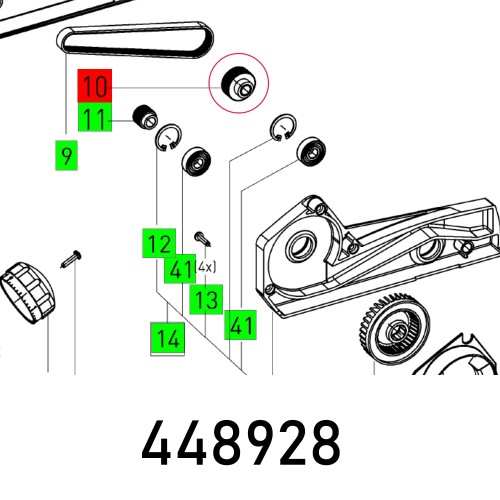 10
11
9
12
41
(4x)
13
41
14

448928