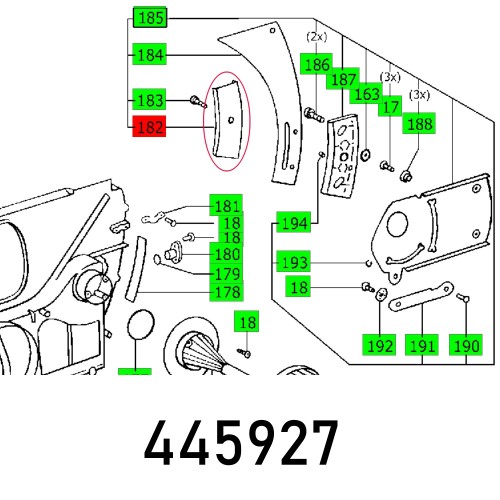 185
184
183
182
(2x)
186
187
163
(3x)
17
(3x)
188
181
18
18
180
179
178
194
193
18
18
192
191
190
445927