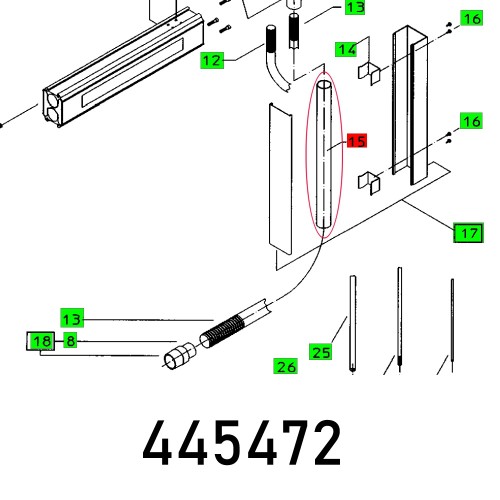 13
16
12
14
15
16
17
13
18
8
25
26
445472