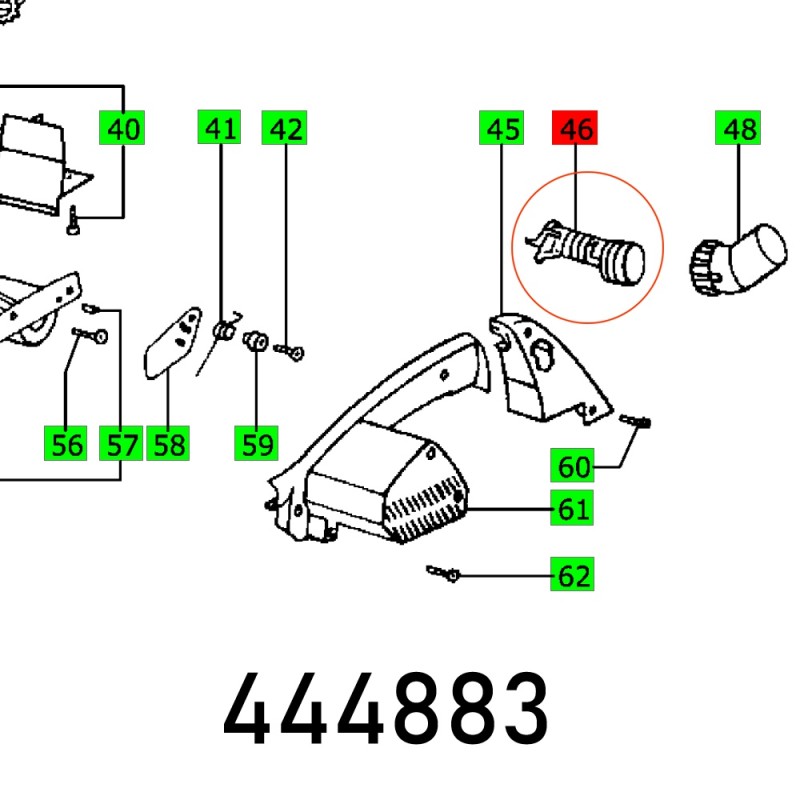 40
41
42
45
46
48
56
57
58
59
60
61
62

444883