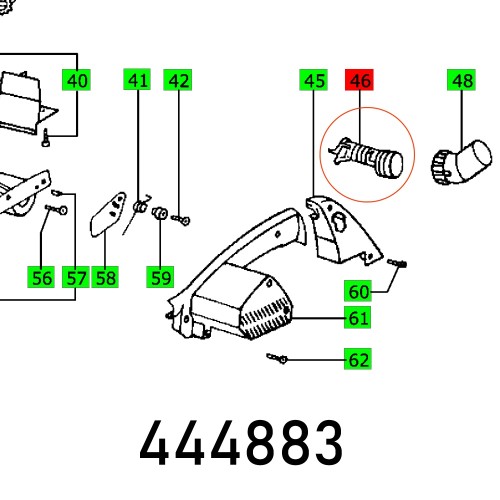 40
41
42
45
46
48
56
57
58
59
60
61
62
444883