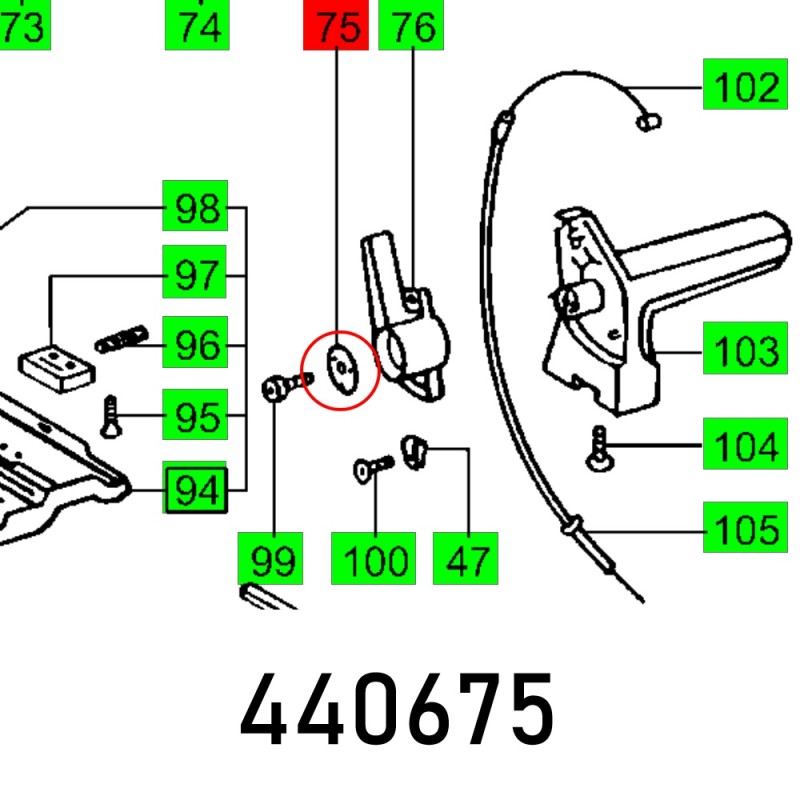 73
74
75
76
102
98
97
96
95
94
103
104
105
99
100
47

440675