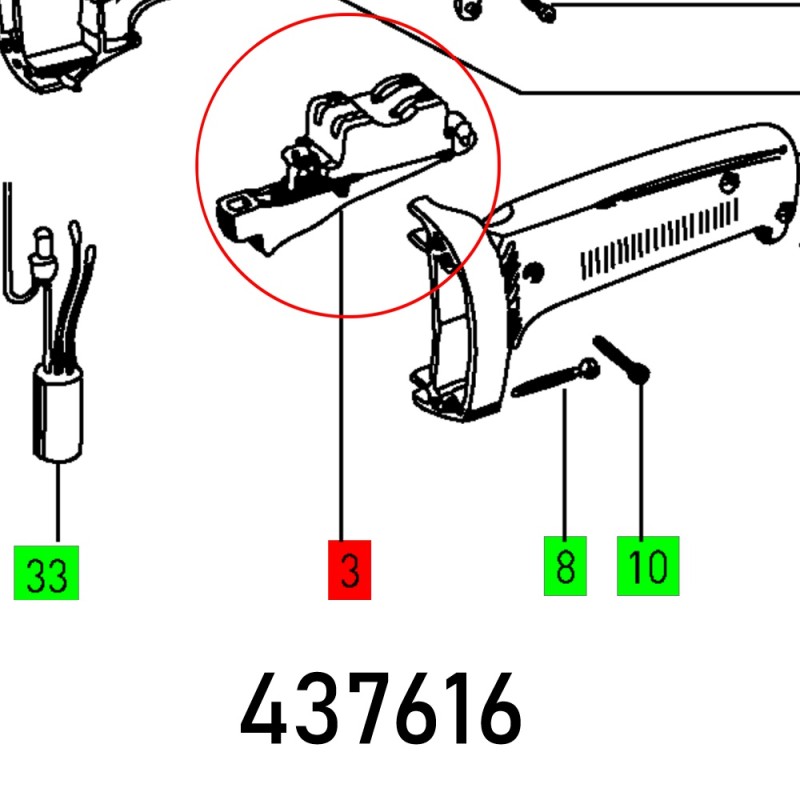 33

3

8

10

437616