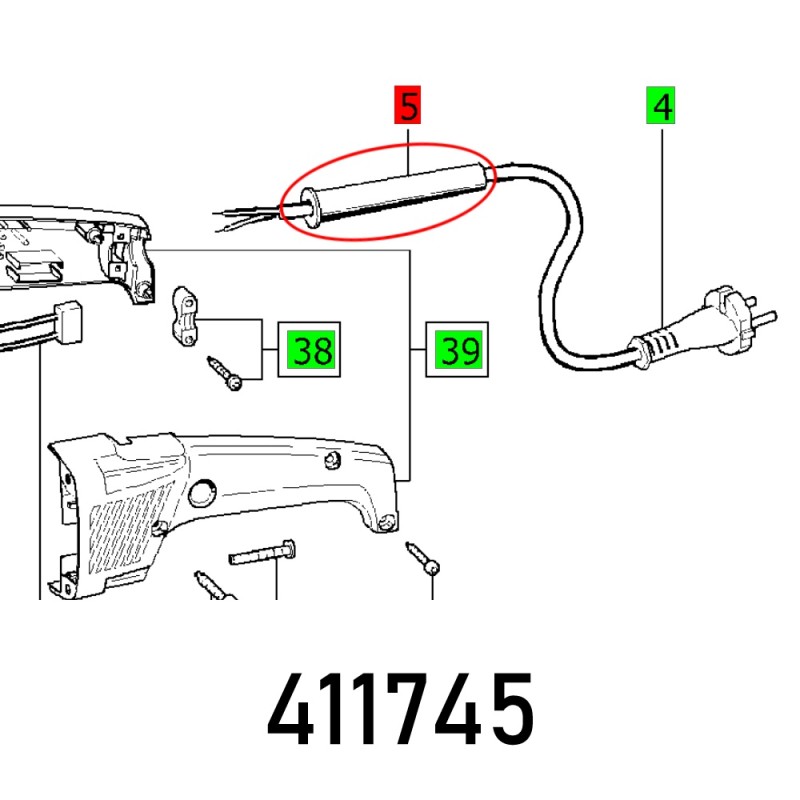 5

4

38

39

411745