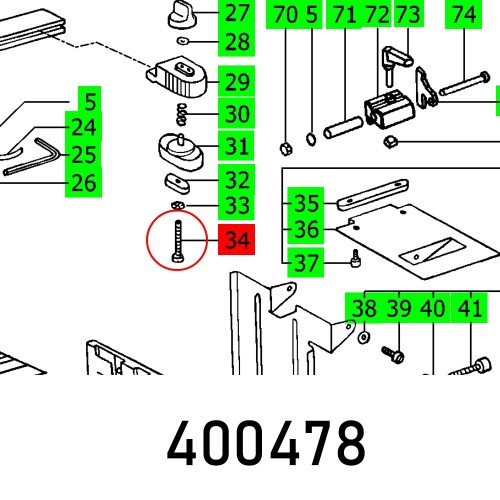 27
28
29
30
31
32
33
34
5
24
25
26
70 5 71 72 73 74
35
36
37
38 39 40 41

400478