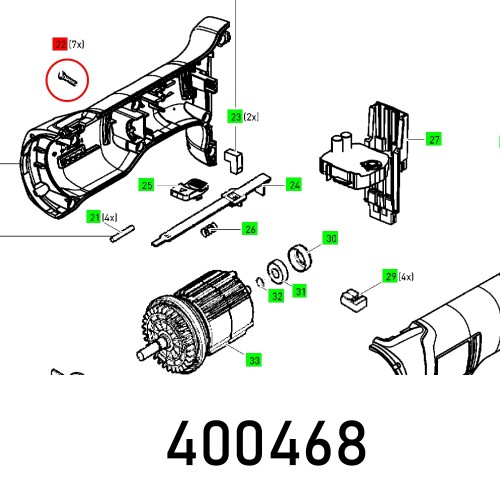 22 (7x)

23 (2x)

27

25

24

21 (4x)

26

30

29 (4x)

32

31

33

400468