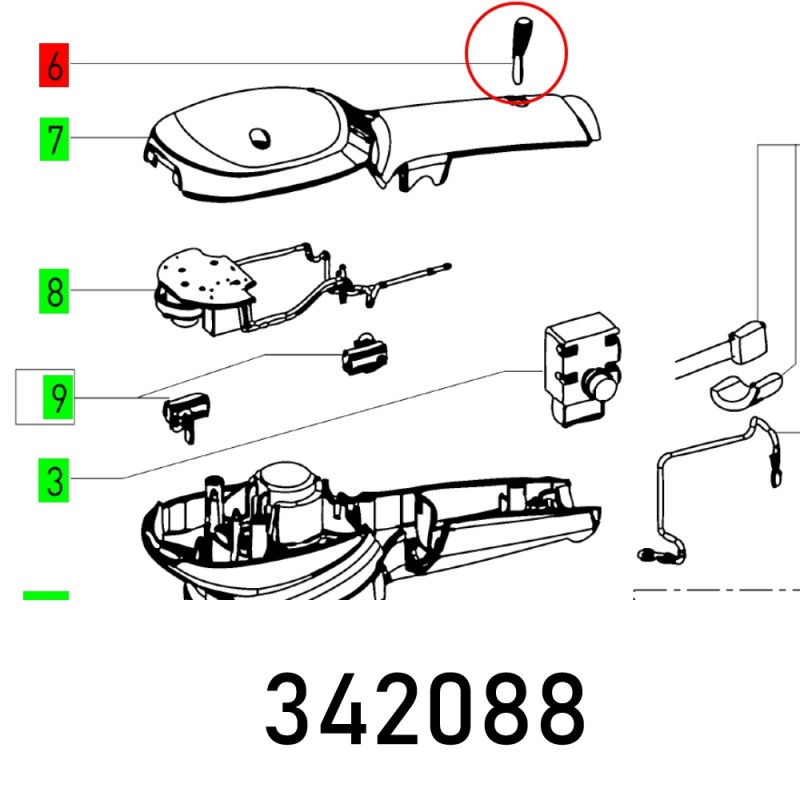 6
7
8
9
3

342088