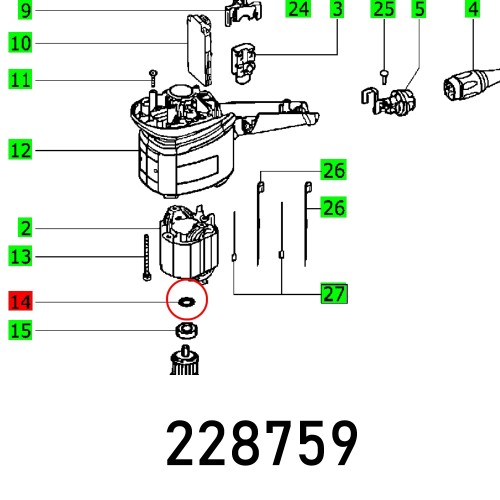 9
24
3
25
5
4
10
11
12
26
26
2
13
27
14
15
228759