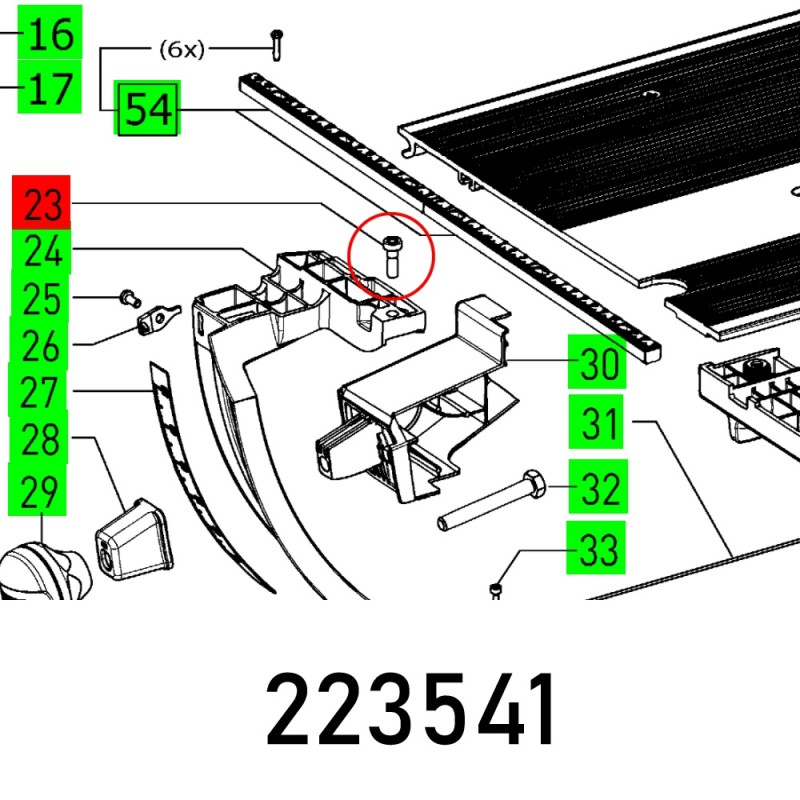 16
17
(6x)
54
23
24
25
26
27
28
29
30
31
32
33
223541