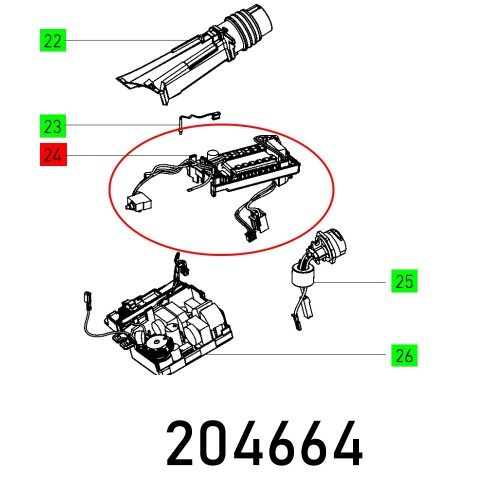 22

23

24

25

26

204664