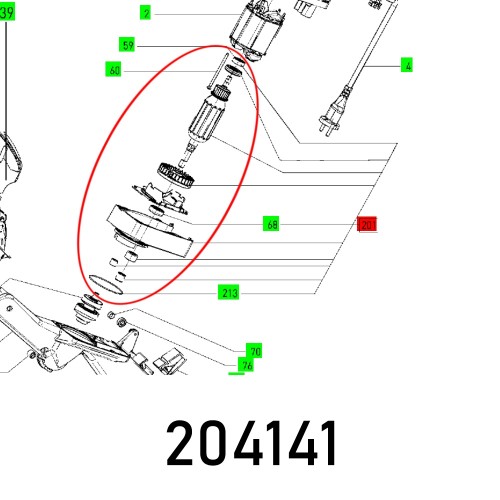 39

2

59

60

4

68

201

213

70

76

204141