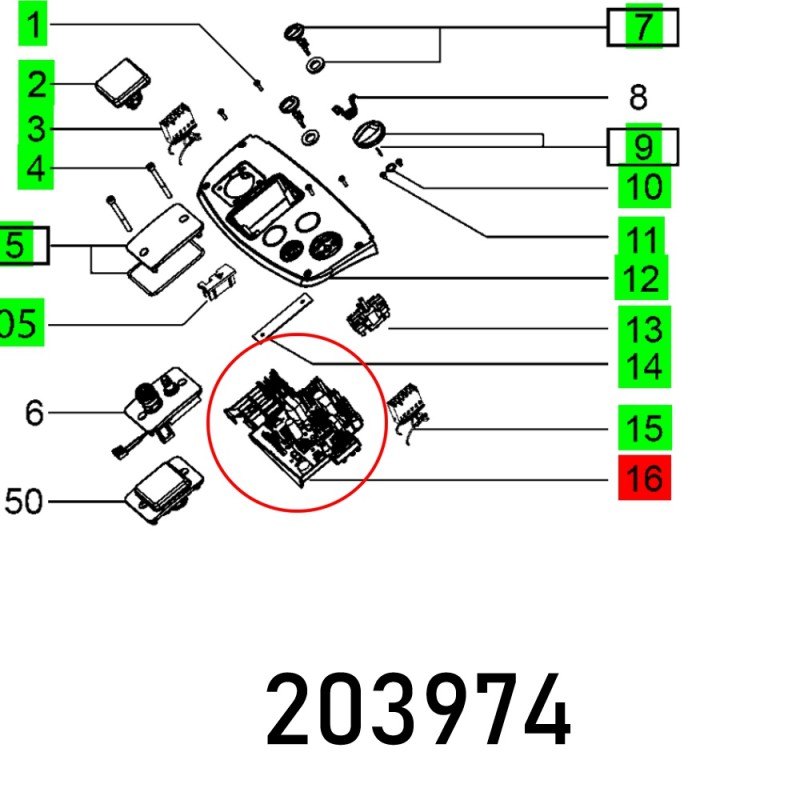 1
2
3
4
5
05
6
50
7
8
9
10
11
12
13
14
15
16

203974