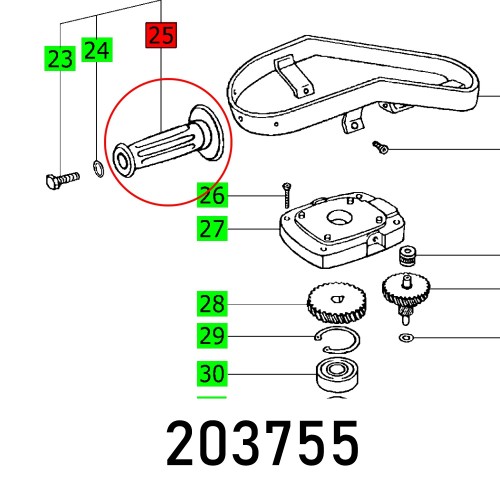 23
24
25
26
27
28
29
30
203755