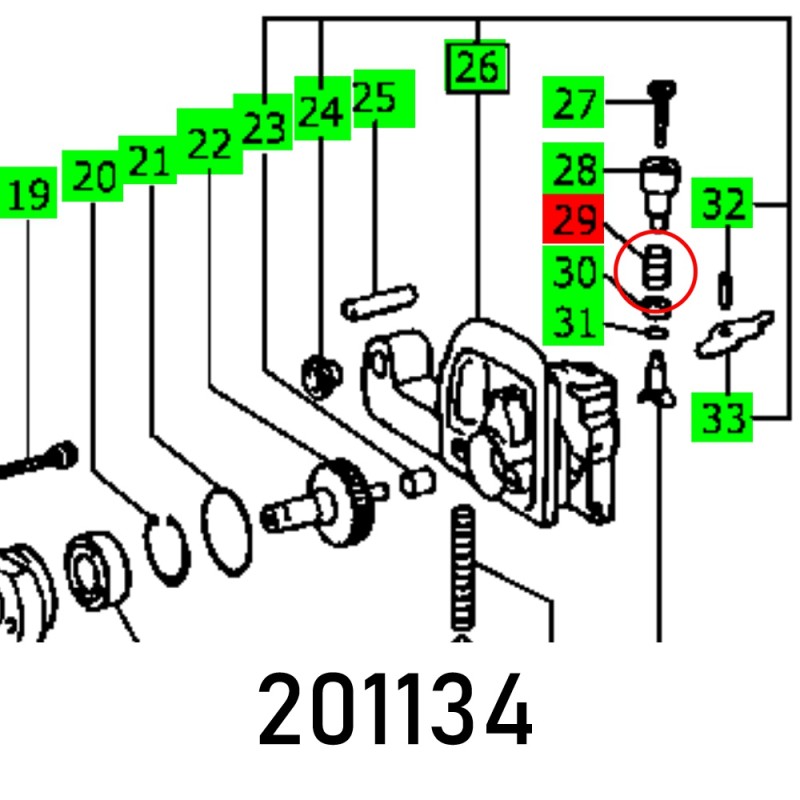 19
20
21
22
23
24
25
26
27
28
29
30
31
32
33

201134