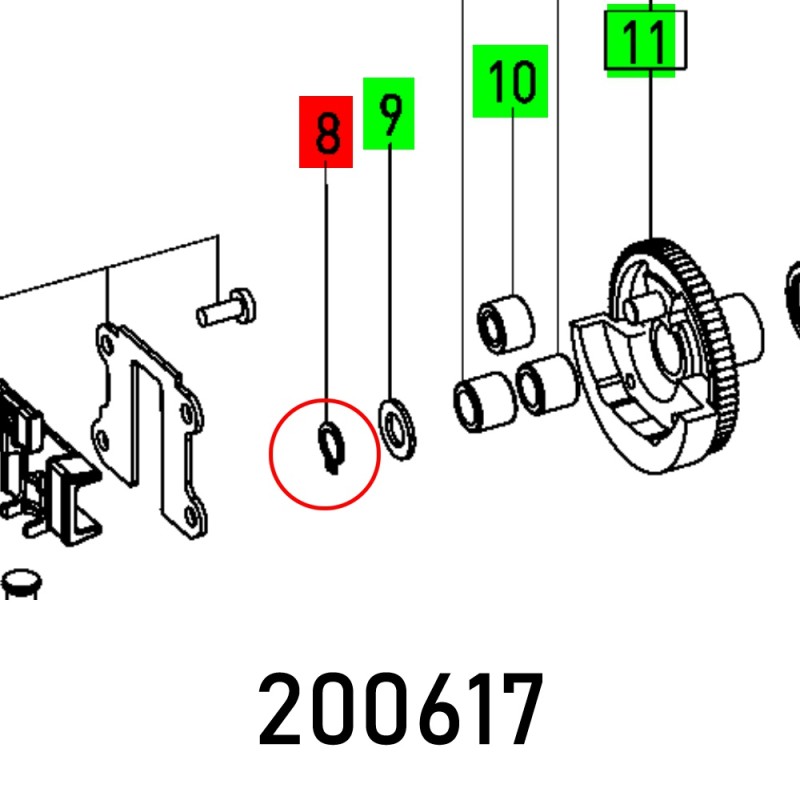 8
9
10
11
200617