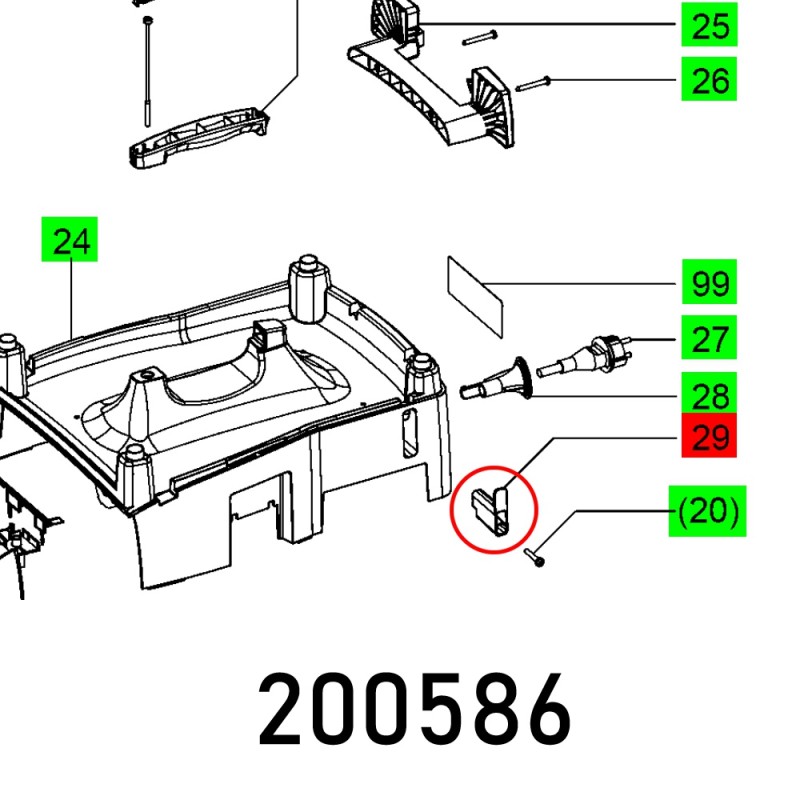 25
26
24
99
27
28
29
(20)
200586