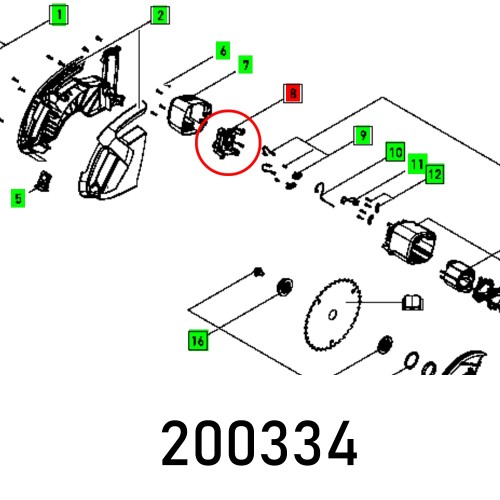 1
2
6
7
8
9
10
11
12
5
16

200334