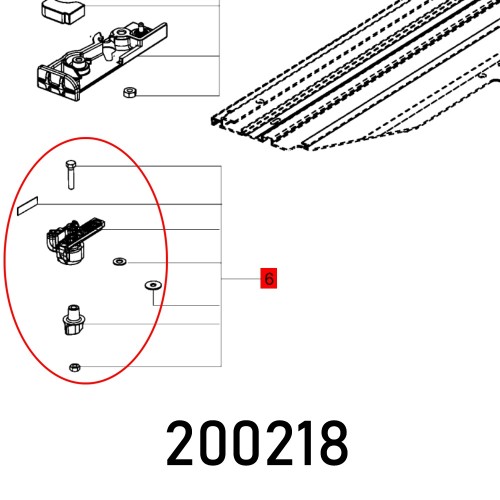 6

200218