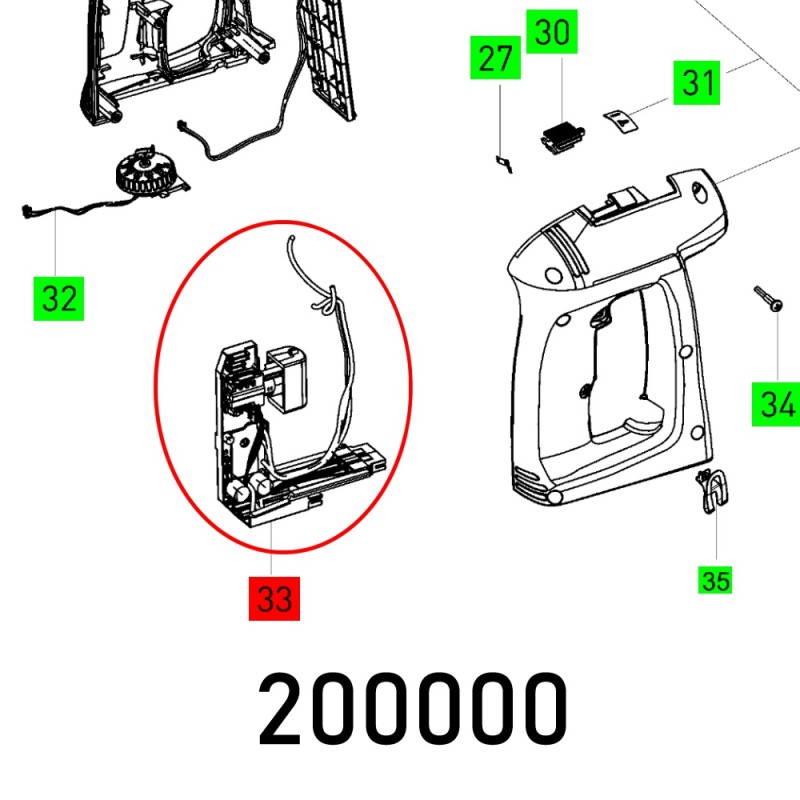 27
30
31
32
34
33
35
200000