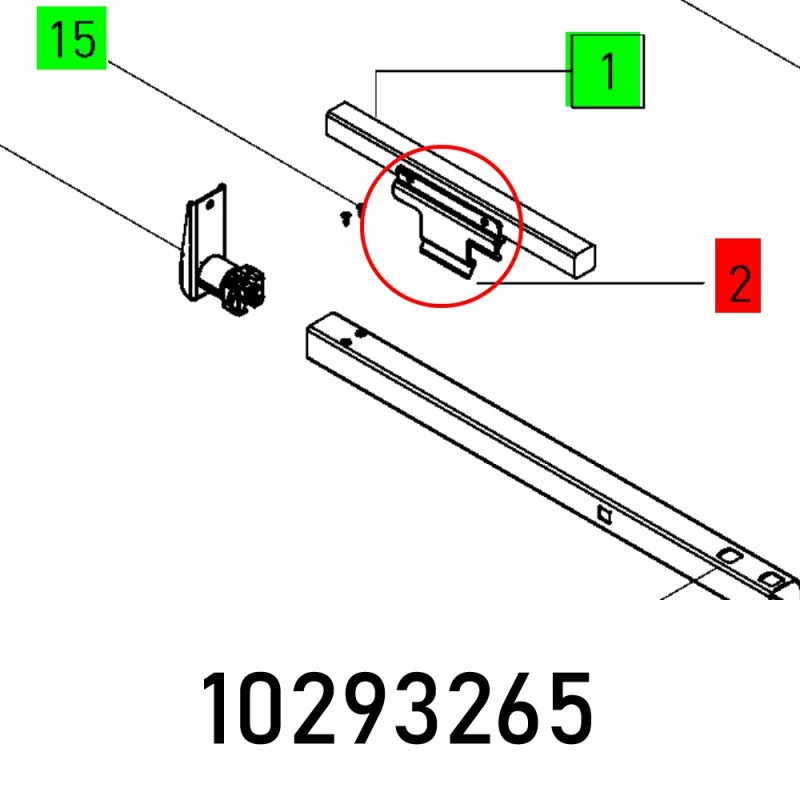 15

1

2

10293265