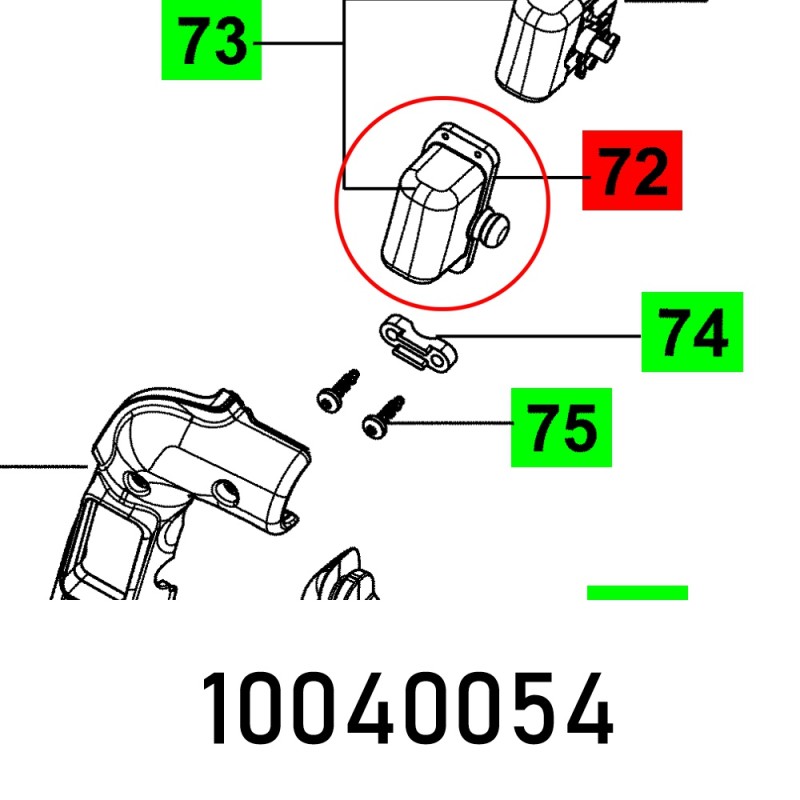 73

72

74

75

10040054