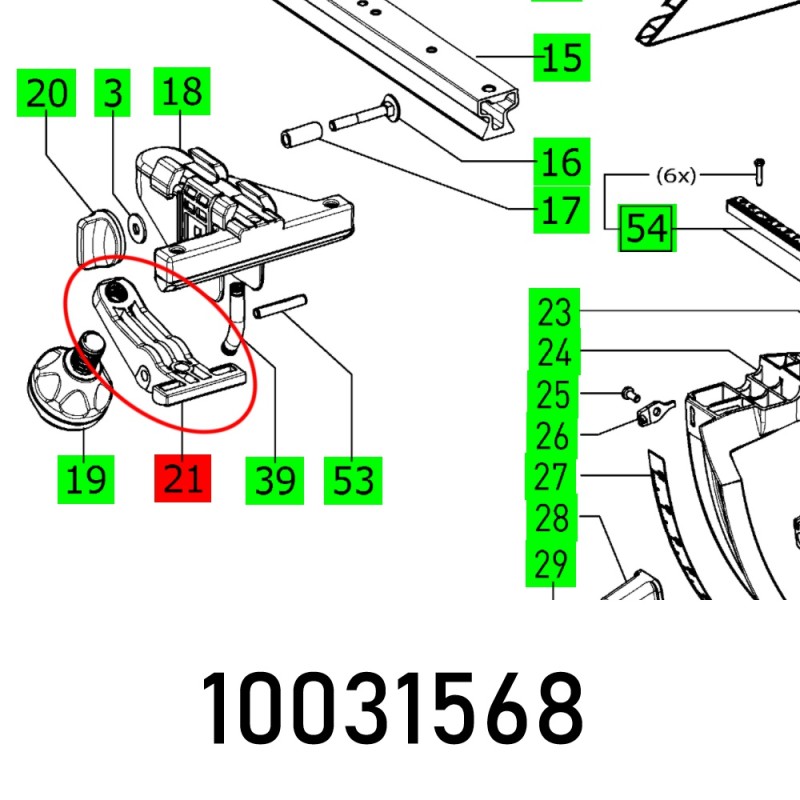 15
20
3
18
16
(6x)
17
54
23
24
25
26
27
28
29
19
21
39
53

10031568