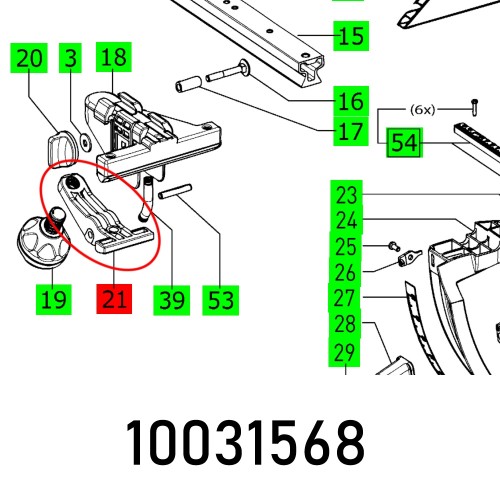 15
20
3
18
16
(6x)
17
54
23
24
25
26
27
28
29
19
21
39
53

10031568