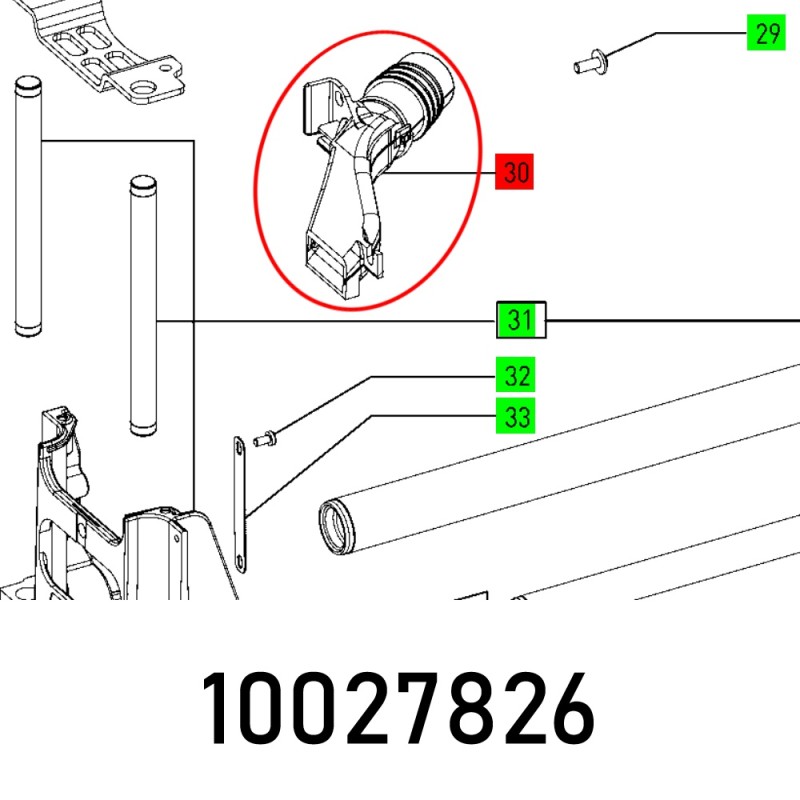 29

30

31

32

33

10027826